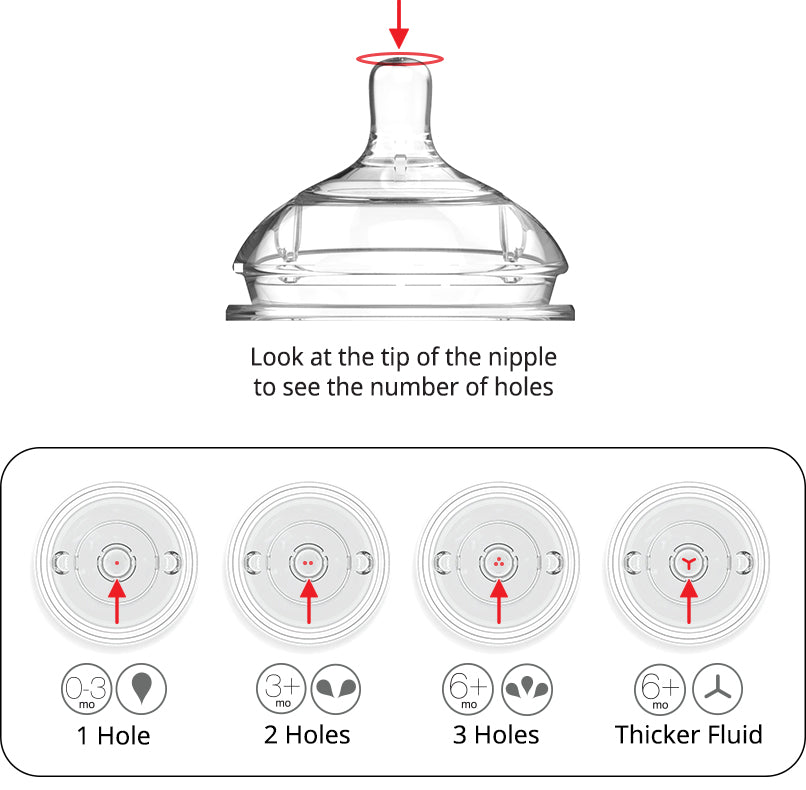 Look at the tip of the nipple to see the number of holes

0-3 mo

1 Hole

3+ mo

2 Holes

6+ mo

3 Holes

6+ mo

Thicker Fluid